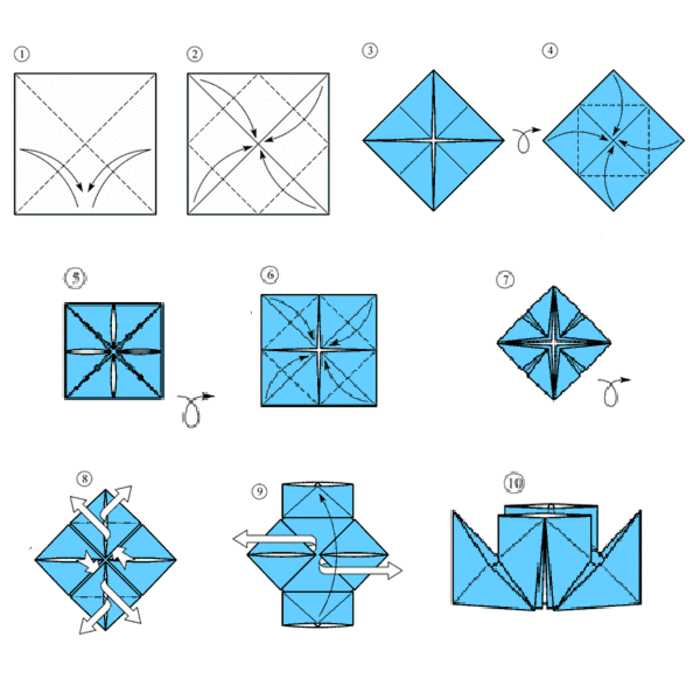 1
2
3
4
5
6
7
8
9
10